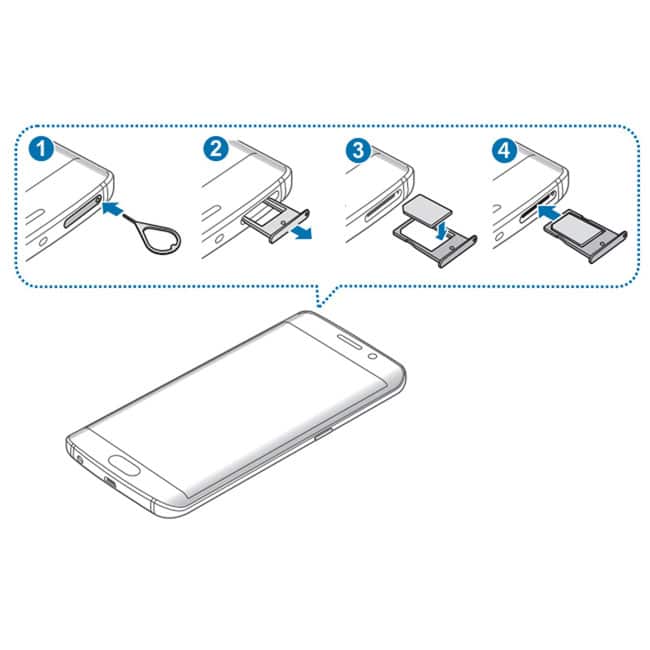 1
2
3
4