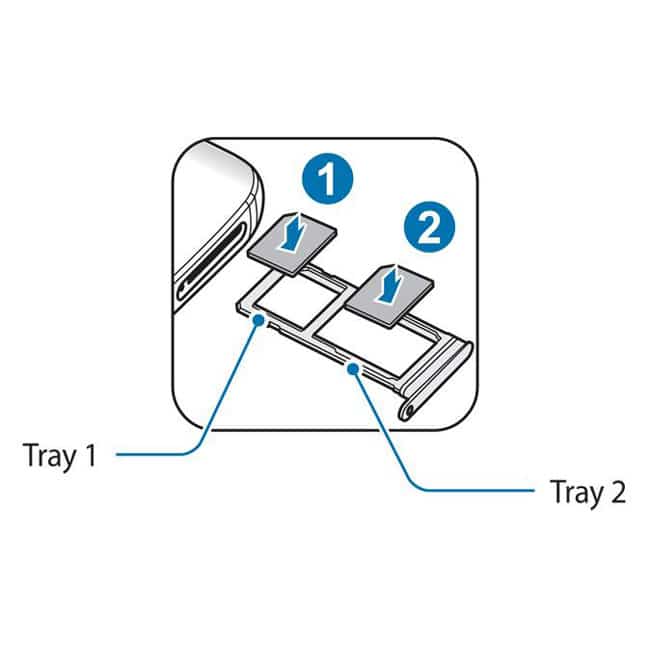 1

2

Tray 1

Tray 2